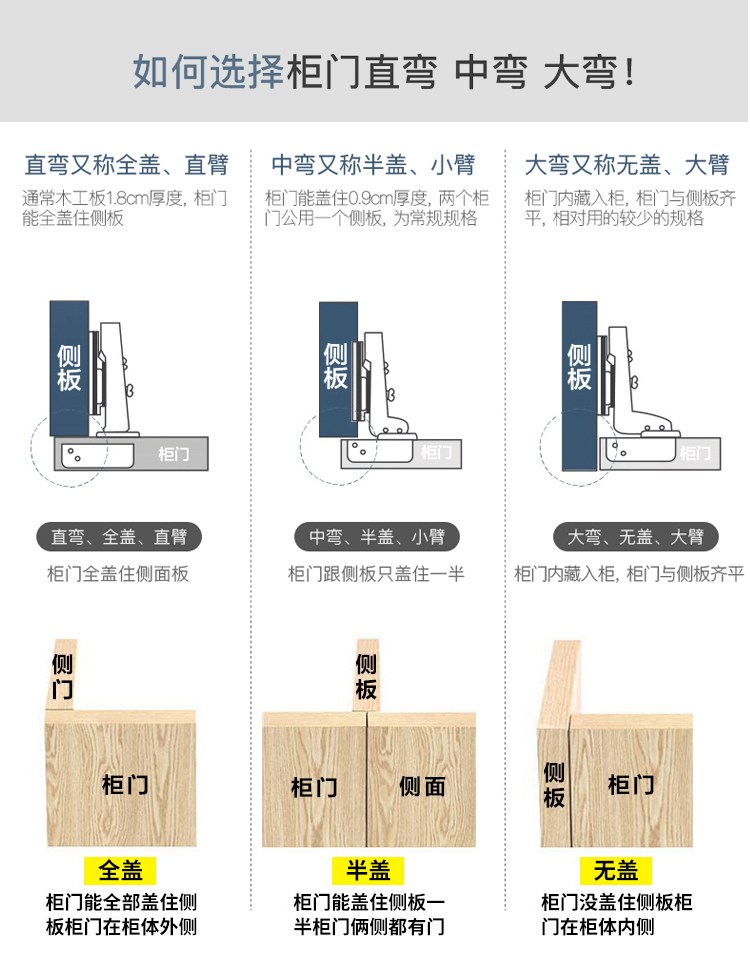 如何选择柜门直弯 中弯 大弯！

直弯又称全盖、直臂

通常木工板1.8cm厚度，柜门能全盖住侧板

侧板

柜门

直弯、全盖、直臂

柜门全盖住侧面板

侧门

柜门

全盖

柜门能全部盖住侧板柜门在柜体外侧

中弯又称半盖、小臂

柜门能盖住0.9cm厚度，两个柜门公用一个侧板，为常规规格

侧板

柜门

中弯、半盖、小臂

柜门跟侧板只盖住一半

侧板

柜门

侧面

半盖

柜门能盖住侧板一半柜门俩侧都有门

大弯又称无盖、大臂

柜门内藏入柜，柜门与侧板齐平，相对用的较少的规格

侧板

柜门

大弯、无盖、大臂

柜门内藏入柜，柜门与侧板齐平

侧板

柜门

无盖

柜门没盖住侧板柜门在柜体内侧